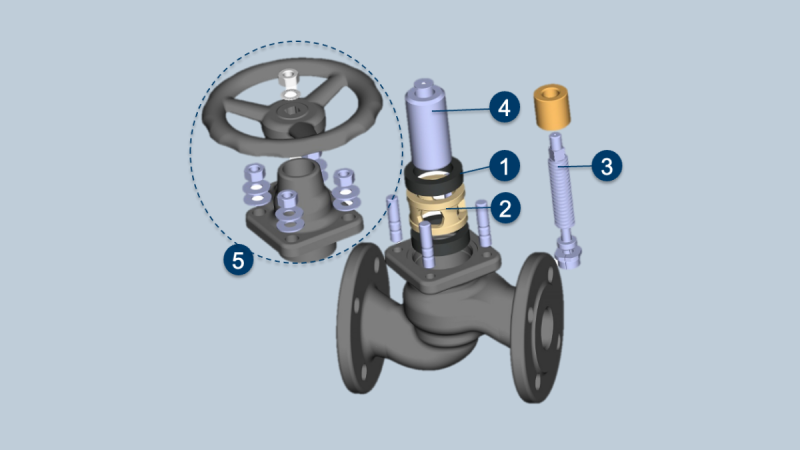 4
1
3
2
5